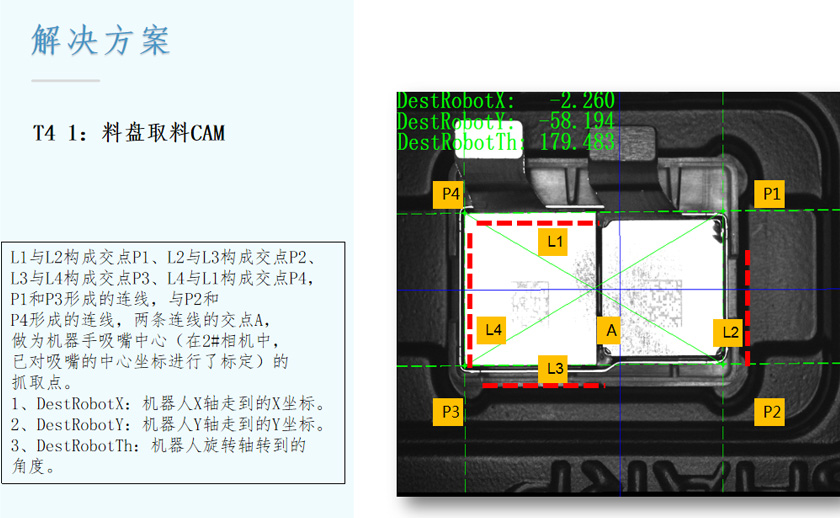 解决方案

T4 1：料盘取料CAM

L1与L2构成交点P1、L2与L3构成交点P2、L3与L4构成交点P3、L4与L1构成交点P4，P1和P3形成的连线，与P2和P4形成的连线，两条连线的交点A，做为机器手吸嘴中心（在2#相机中，已对吸嘴的中心坐标进行了标定）的抓取点。
1、DestRobotX：机器人X轴走到的X坐标。
2、DestRobotY：机器人Y轴走到的Y坐标。
3、DestRobotTh：机器人旋转轴转到的角度。

DestRobotX: -2.260
DestRobotY: -58.194
DestRobotTh: 179.483

P4
P1
L1
L4
A
L2
L3
P3
P2